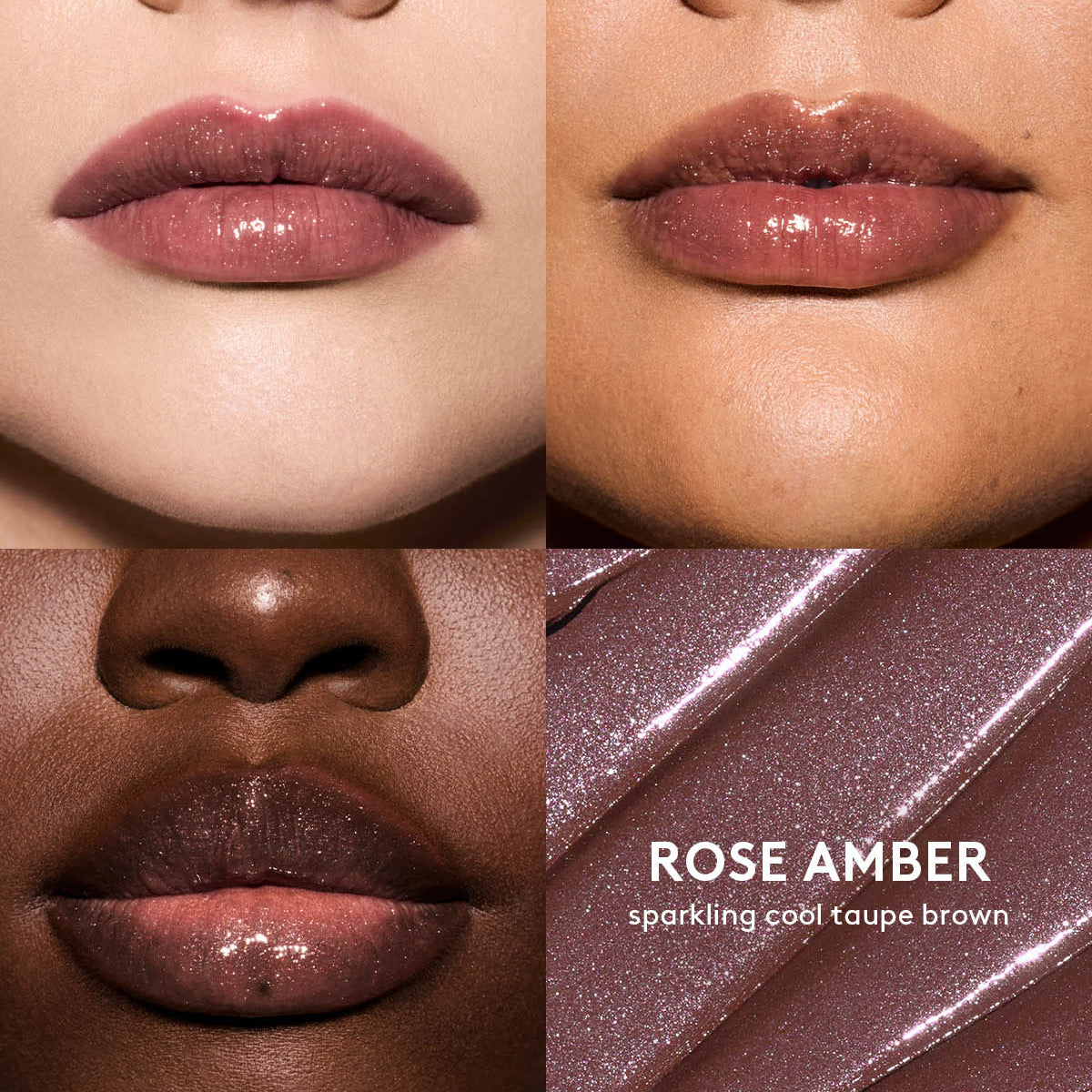 ROSE AMBER
sparkling cool taupe brown