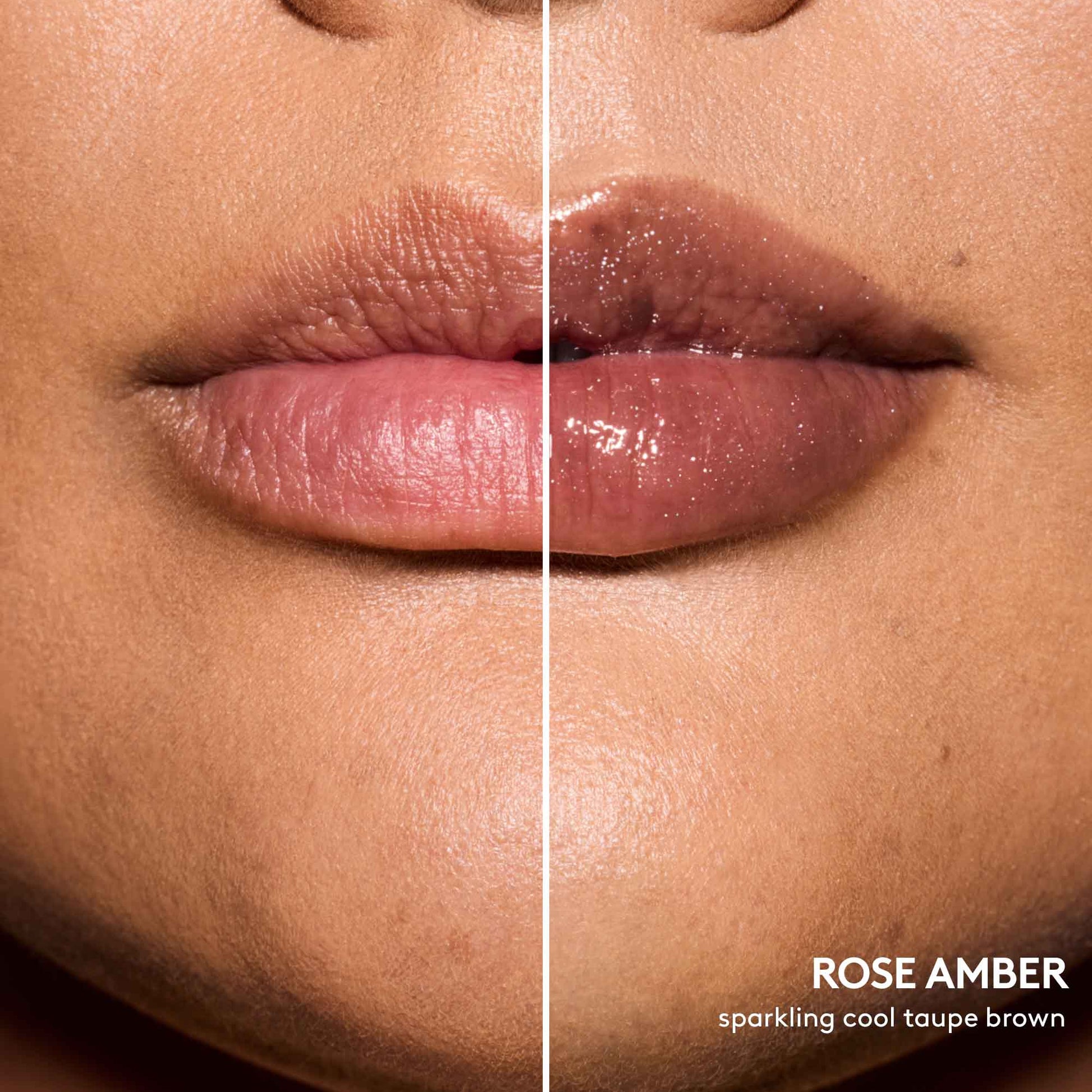 ROSE AMBER
sparkling cool taupe brown