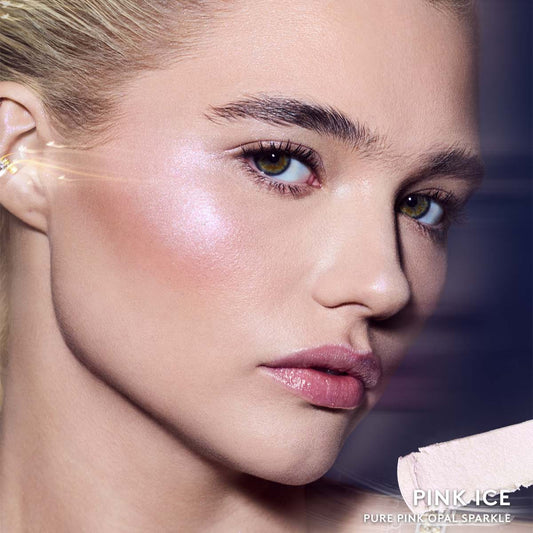 PINK ICE
PURE PINK OPAL SPARKLE