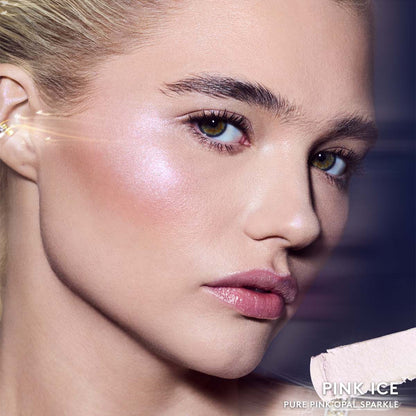 PINK ICE
PURE PINK OPAL SPARKLE