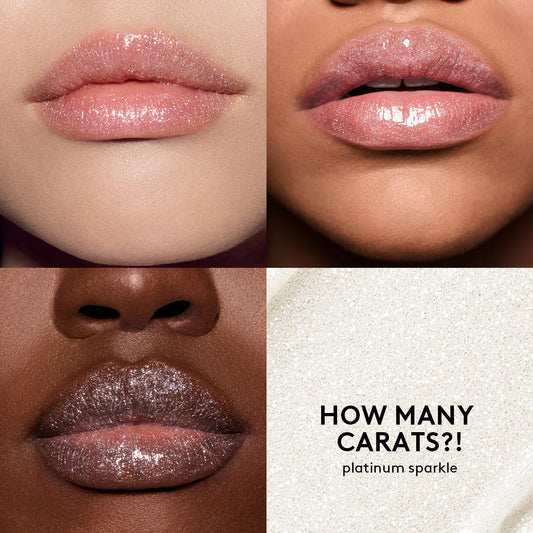 HOW MANY CARATS?!
platinum sparkle