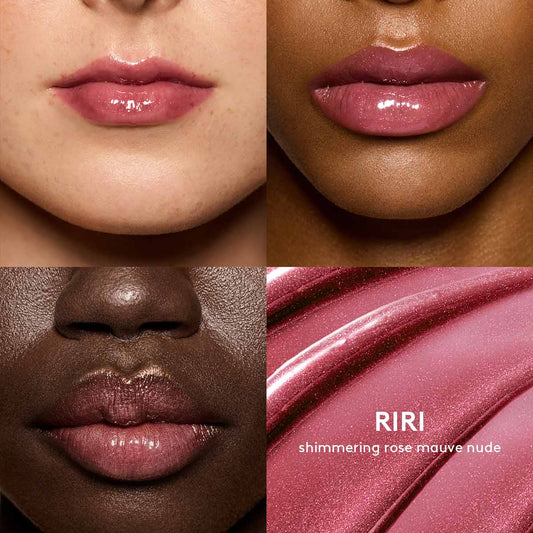 RIRI
shimmering rose mauve nude