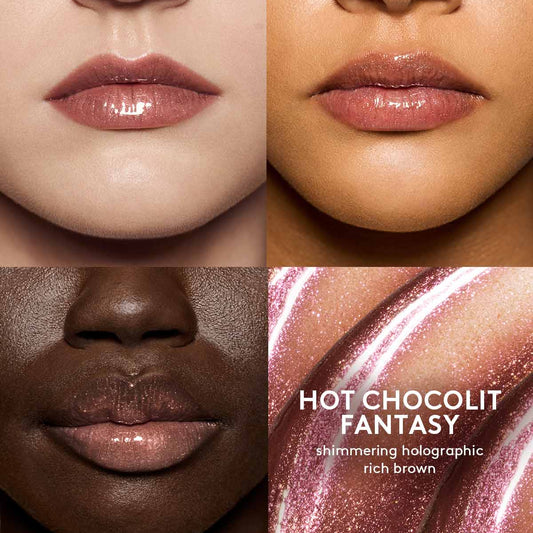 HOT CHOCOLIT FANTASY
shimmering holographic rich brown