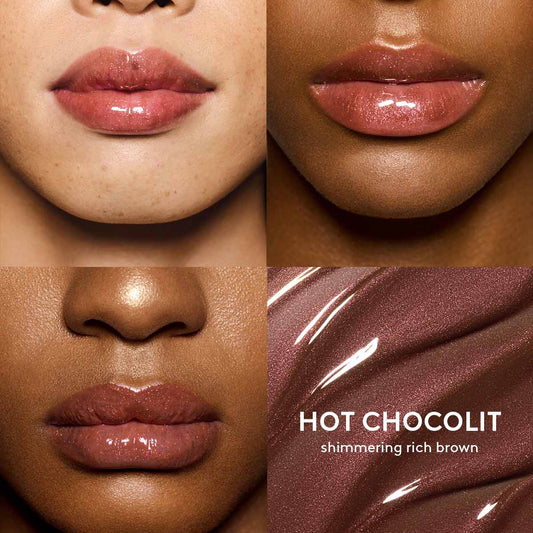 HOT CHOCOLIT
shimmering rich brown