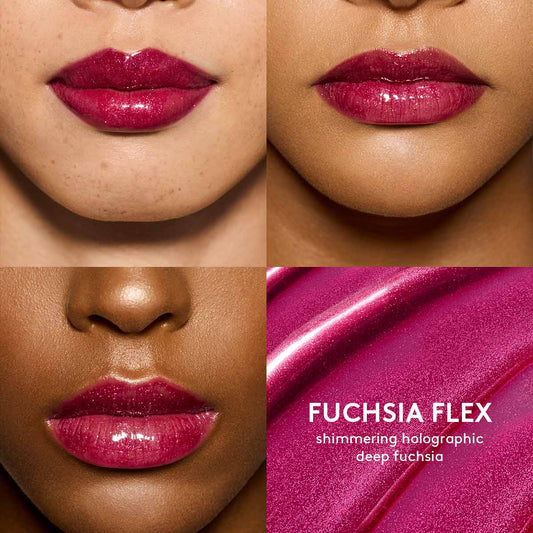 FUCHSIA FLEX
shimmering holographic deep fuchsia