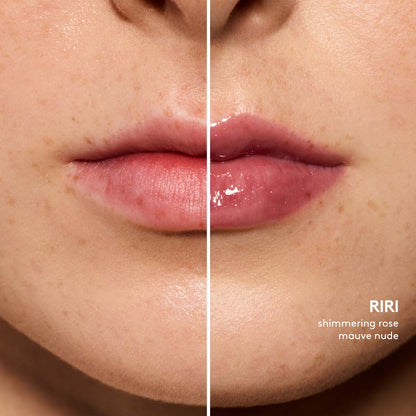 RIRI
shimmering rose
mauve nude