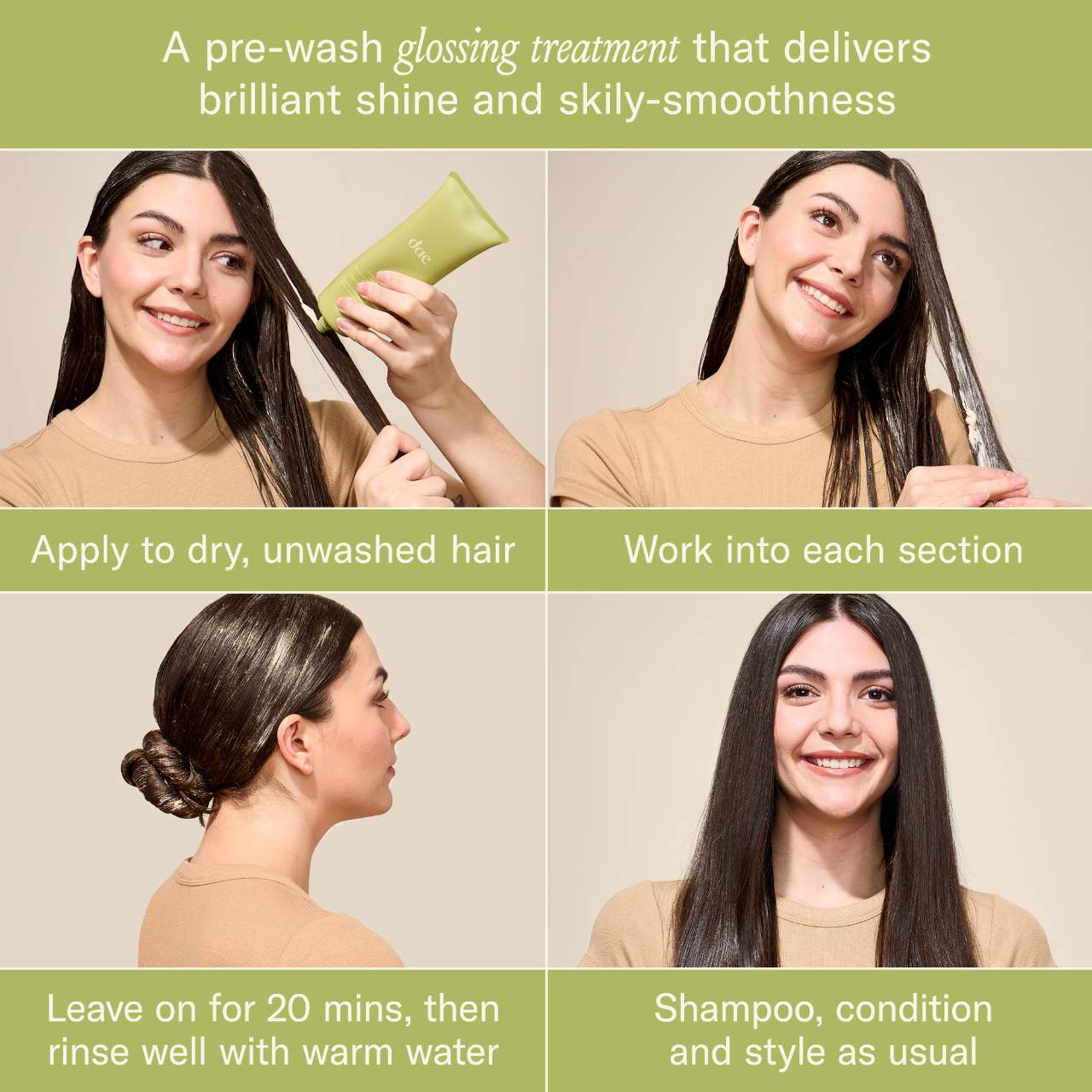 A pre-wash glossing treatment that delivers brilliant shine and skily-smoothness

dae

Apply to dry, unwashed hair

Work into each section

Leave on for 20 mins, then rinse well with warm water

Shampoo, condition and style as usual