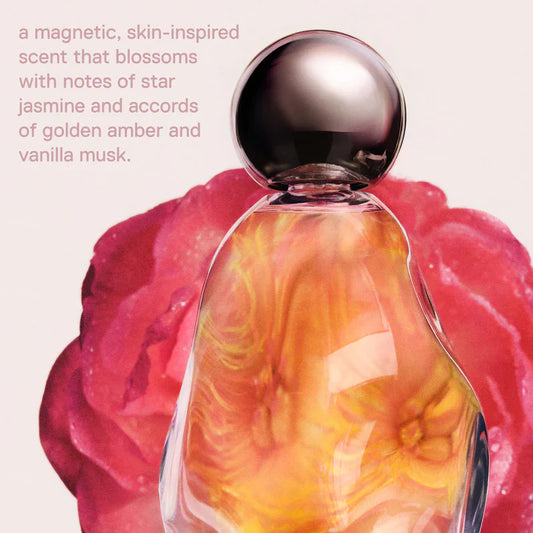 a magnetic, skin-inspired scent that blossoms with notes of star jasmine and accords of golden amber and vanilla musk.