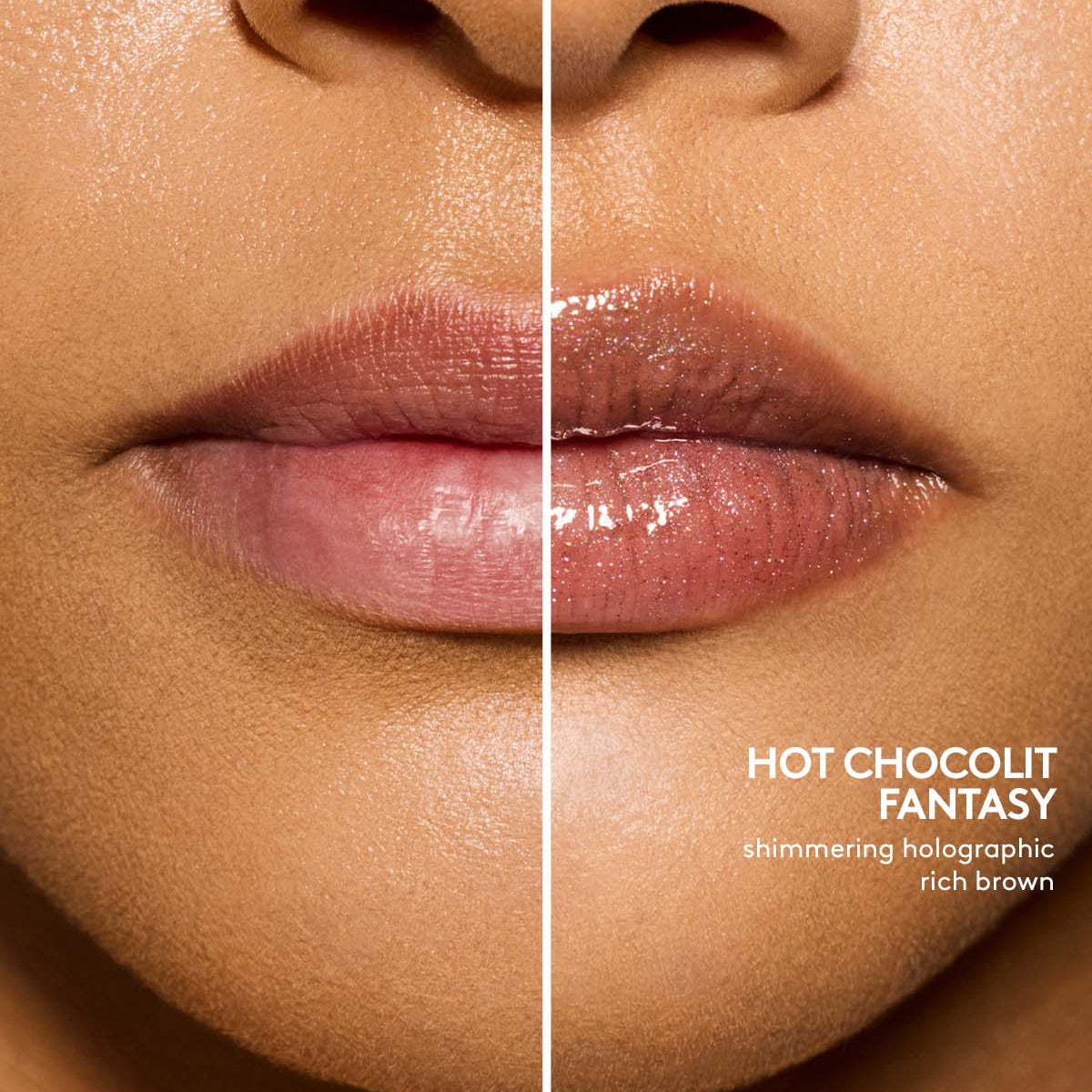 HOT CHOCOLIT FANTASY
shimmering holographic rich brown